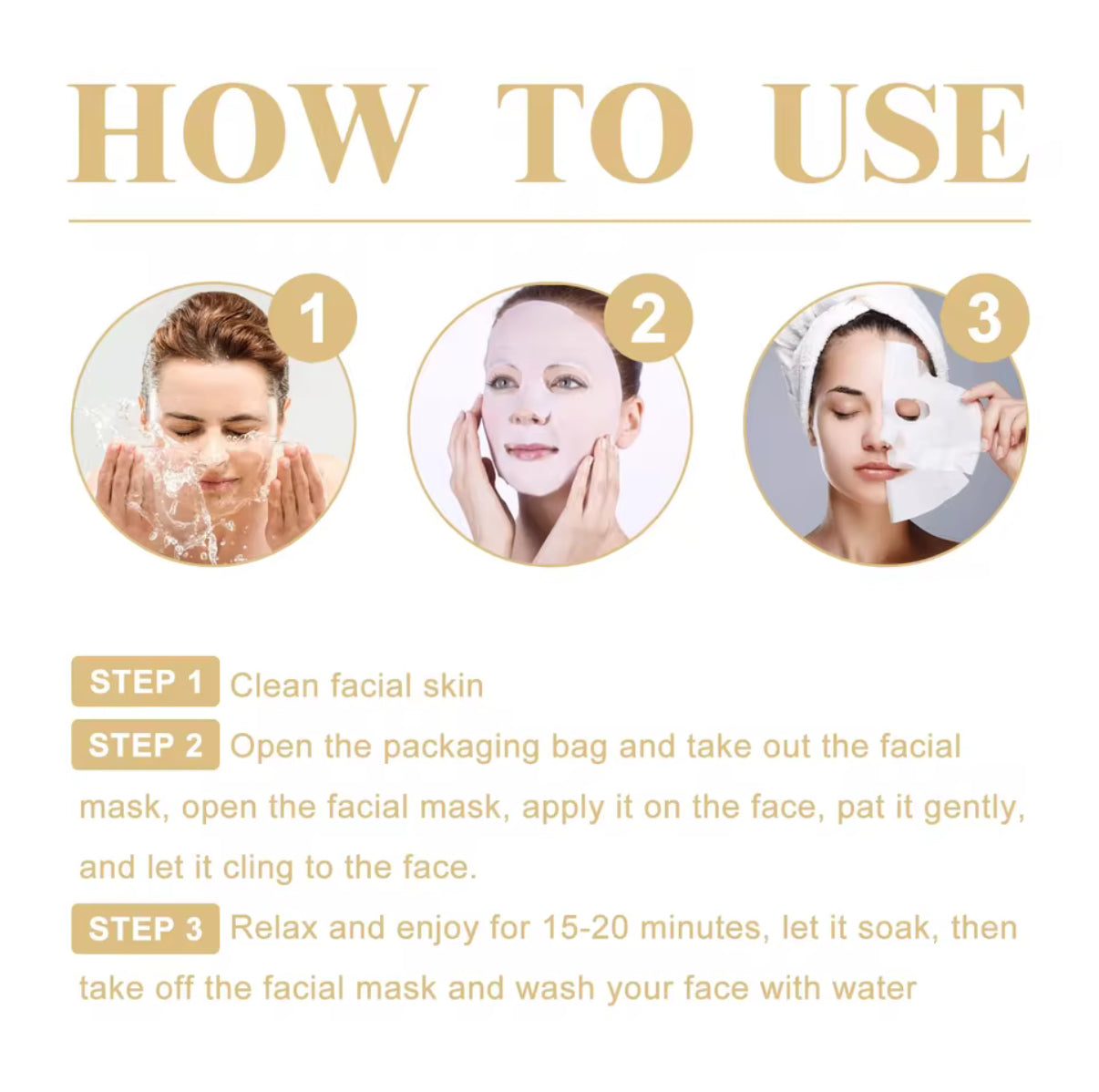 HOW TO USE

1

2

3

STEP 1 Clean facial skin

STEP 2 Open the packaging bag and take out the facial mask, open the facial mask, apply it on the face, pat it gently, and let it cling to the face.

STEP 3 Relax and enjoy for 15-20 minutes, let it soak, then take off the facial mask and wash your face with water