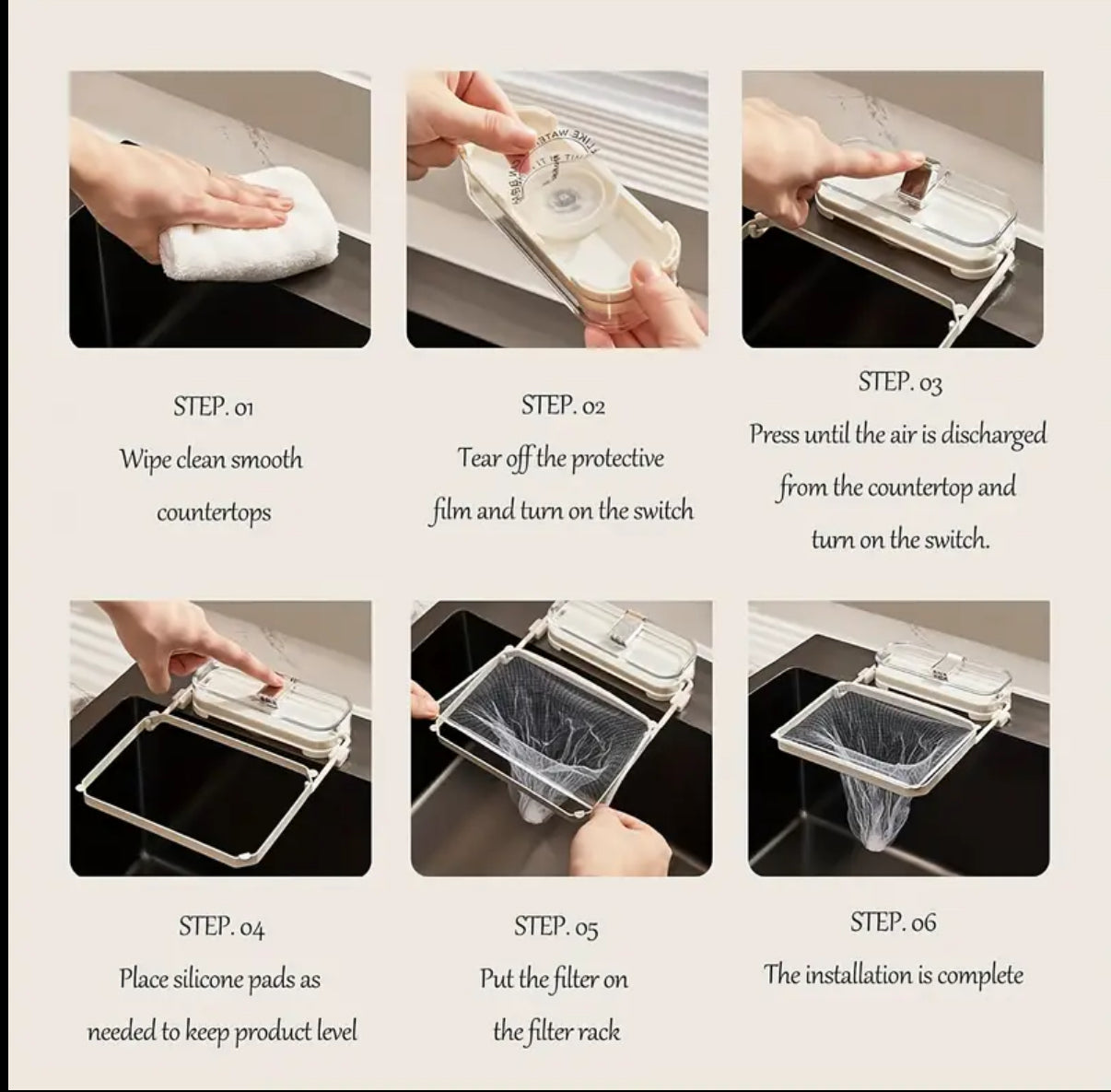 STEP. 01
Wipe clean smooth countertops

STEP. 02
Tear off the protective film and turn on the switch

STEP. 03
Press until the air is discharged from the countertop and turn on the switch.

STEP. 04
Place silicone pads as needed to keep product level

STEP. 05
Put the filter on the filter rack

STEP. 06
The installation is complete